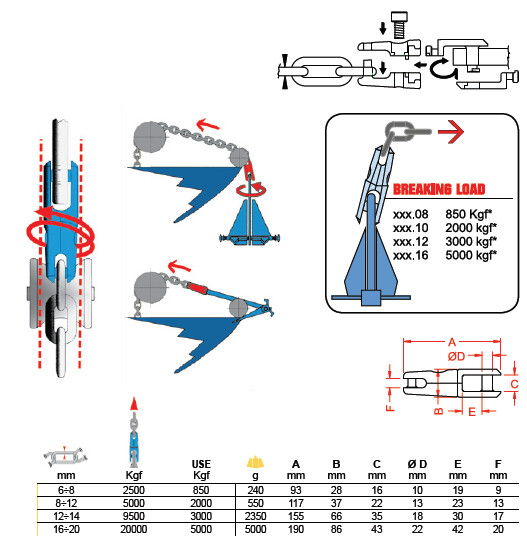 BREAKING LOAD

xxx.08 850 Kgf*
xxx.10 2000 kgf*
xxx.12 3000 kgf*
xxx.16 5000 kgf*

A
ØD
C
F
B
E

| mm | Kgf | USE Kgf | g | A mm | B mm | C mm | Ø D mm | E mm | F mm |
|---|---|---|---|---|---|---|---|---|---|
| 6÷8 | 2500 | 850 | 240 | 93 | 28 | 16 | 10 | 19 | 9 |
| 8÷12 | 5000 | 2000 | 550 | 117 | 37 | 22 | 13 | 23 | 13 |
| 12÷14 | 9500 | 3000 | 2350 | 155 | 66 | 35 | 18 | 30 | 17 |
| 16÷20 | 20000 | 5000 | 5000 | 190 | 86 | 43 | 22 | 42 | 20 |