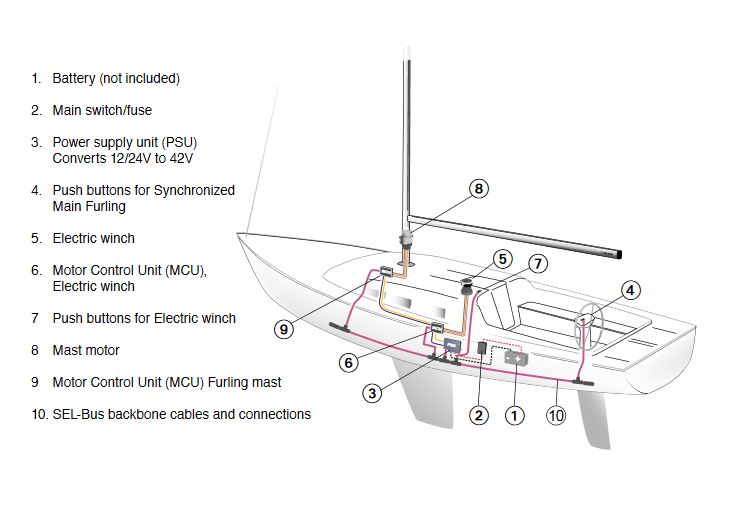 1. Battery (not included)

2. Main switch/fuse

3. Power supply unit (PSU)
Converts 12/24V to 42V

4. Push buttons for Synchronized
Main Furling

5. Electric winch

6. Motor Control Unit (MCU),
Electric winch

7 Push buttons for Electric winch

8 Mast motor

9 Motor Control Unit (MCU) Furling mast

10. SEL-Bus backbone cables and connections

8
5
7
4
9
6
3
2
1
10