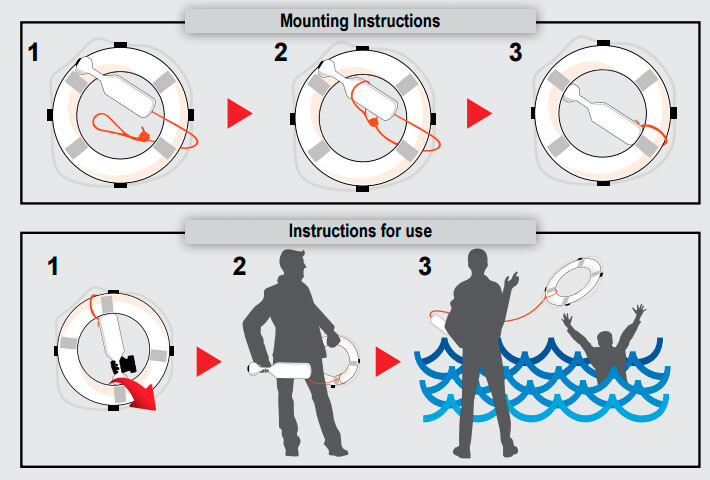 Mounting Instructions

1

2

3

Instructions for use

1

2

3