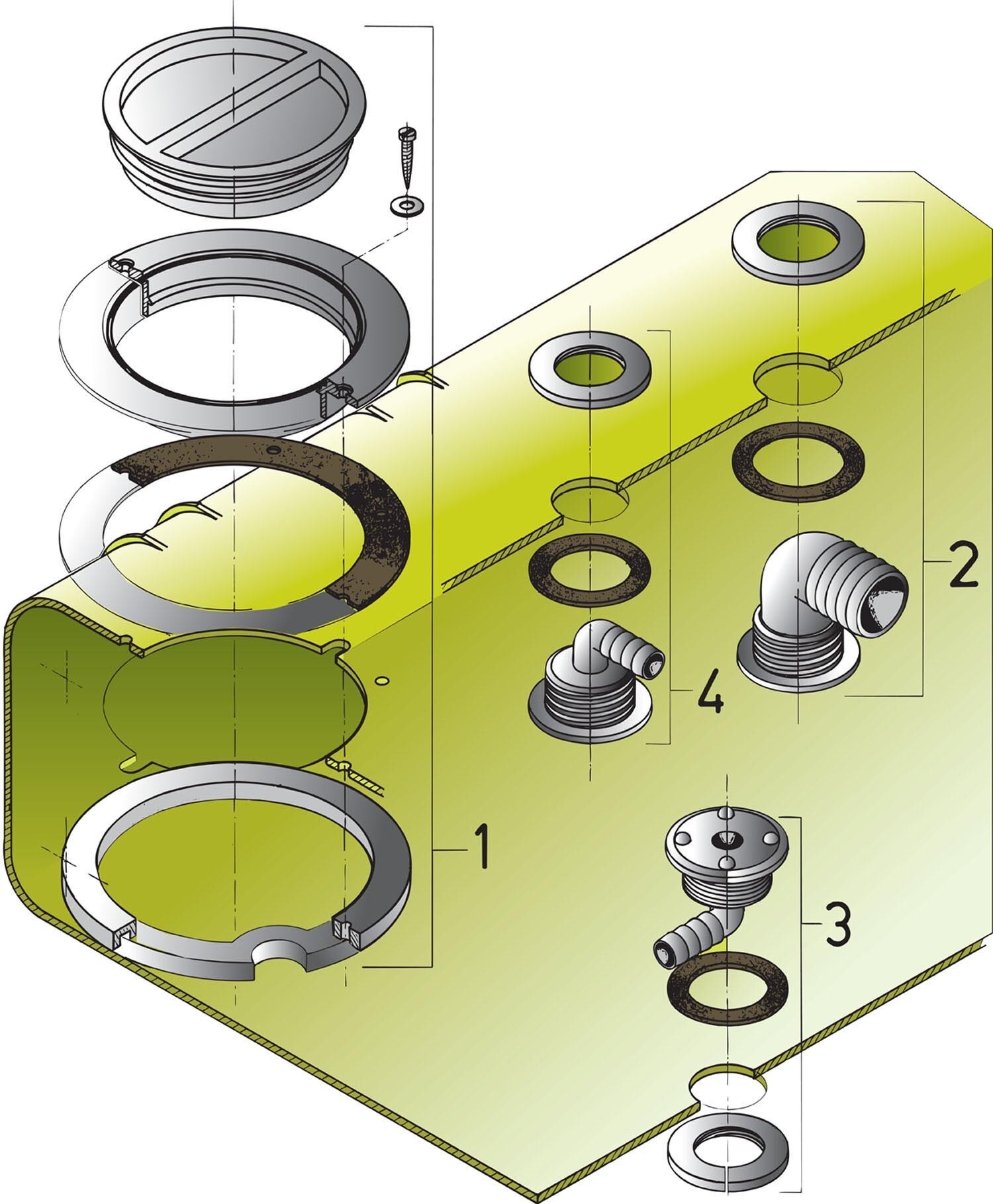 2
4
1
3